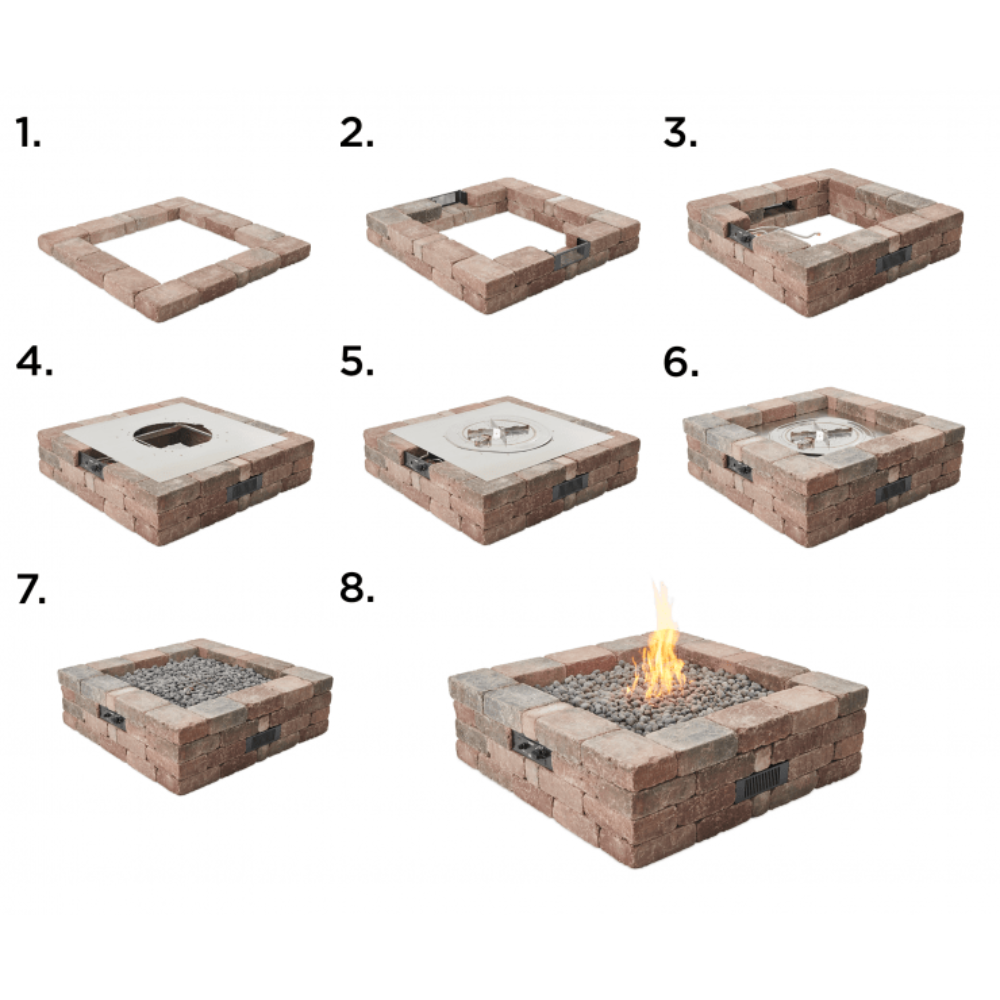 1.

2.

3.

4.

5.

6.

7.

8.